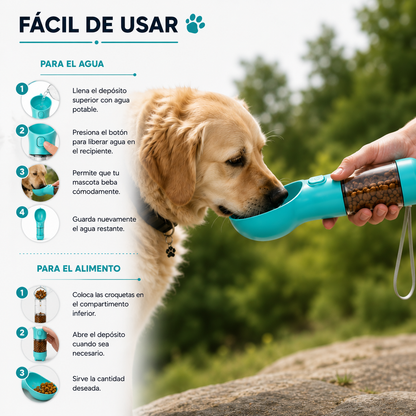 FÁCIL DE USAR

PARA EL AGUA

1 Llena el depósito superior con agua potable.

2 Presiona el botón para liberar agua en el recipiente.

3 Permite que tu mascota beba cómodamente.

4 Guarda nuevamente el agua restante.

PARA EL ALIMENTO

1 Coloca las croquetas en el compartimento inferior.

2 Abre el depósito cuando sea necesario.

3 Sirve la cantidad deseada.